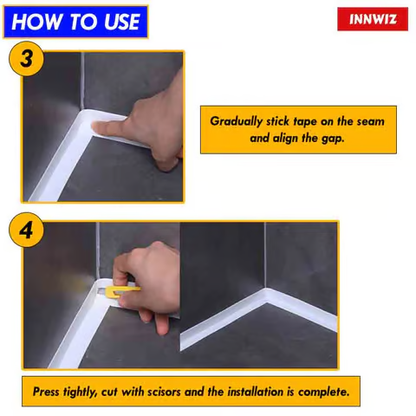 HOW TO USE

INNWIZ

3

Gradually stick tape on the seam and align the gap.

4

Press tightly, cut with scisors and the installation is complete.