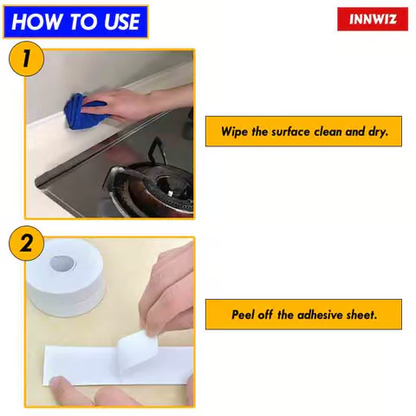 HOW TO USE

INNWIZ

1

Wipe the surface clean and dry.

2

Peel off the adhesive sheet.